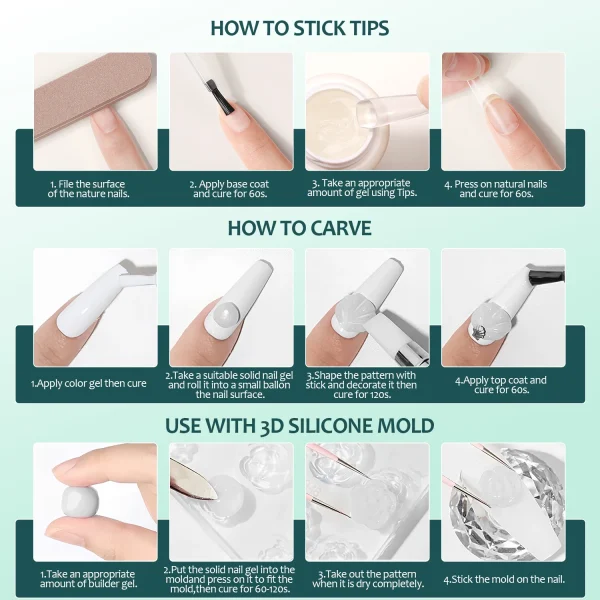 HOW TO STICK TIPS

1. File the surface of the nature nails.

2. Apply base coat and cure for 60s.

3. Take an appropriate amount of gel using Tips.

4. Press on natural nails and cure for 60s.

HOW TO CARVE

1.Apply color gel then cure

2.Take a suitable solid nail gel and roll it into a small ballon the nail surface.

3.Shape the pattern with stick and decorate it then cure for 120s.

4.Apply top coat and cure for 60s.

USE WITH 3D SILICONE MOLD

1.Take an appropriate amount of builder gel.

2.Put the solid nail gel into the moldand press on it to fit the mold,then cure for 60-120s.

3.Take out the pattern when it is dry completely.

4.Stick the mold on the nail.