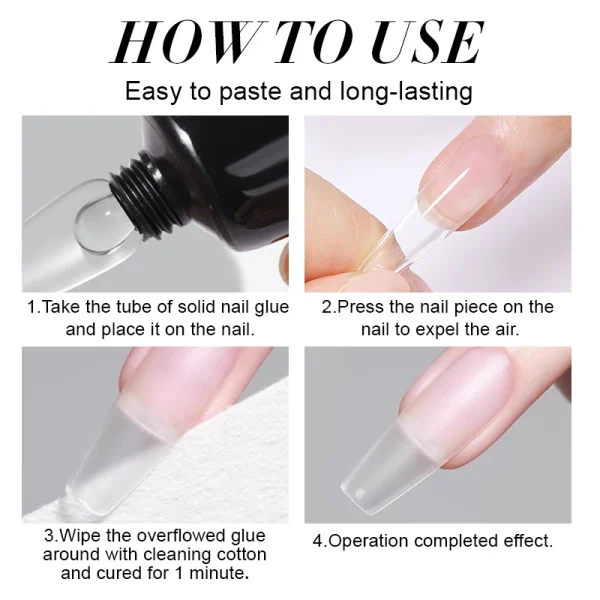 HOW TO USE

Easy to paste and long-lasting

1.Take the tube of solid nail glue and place it on the nail.

2.Press the nail piece on the nail to expel the air.

3.Wipe the overflowed glue around with cleaning cotton and cured for 1 minute.

4.Operation completed effect.